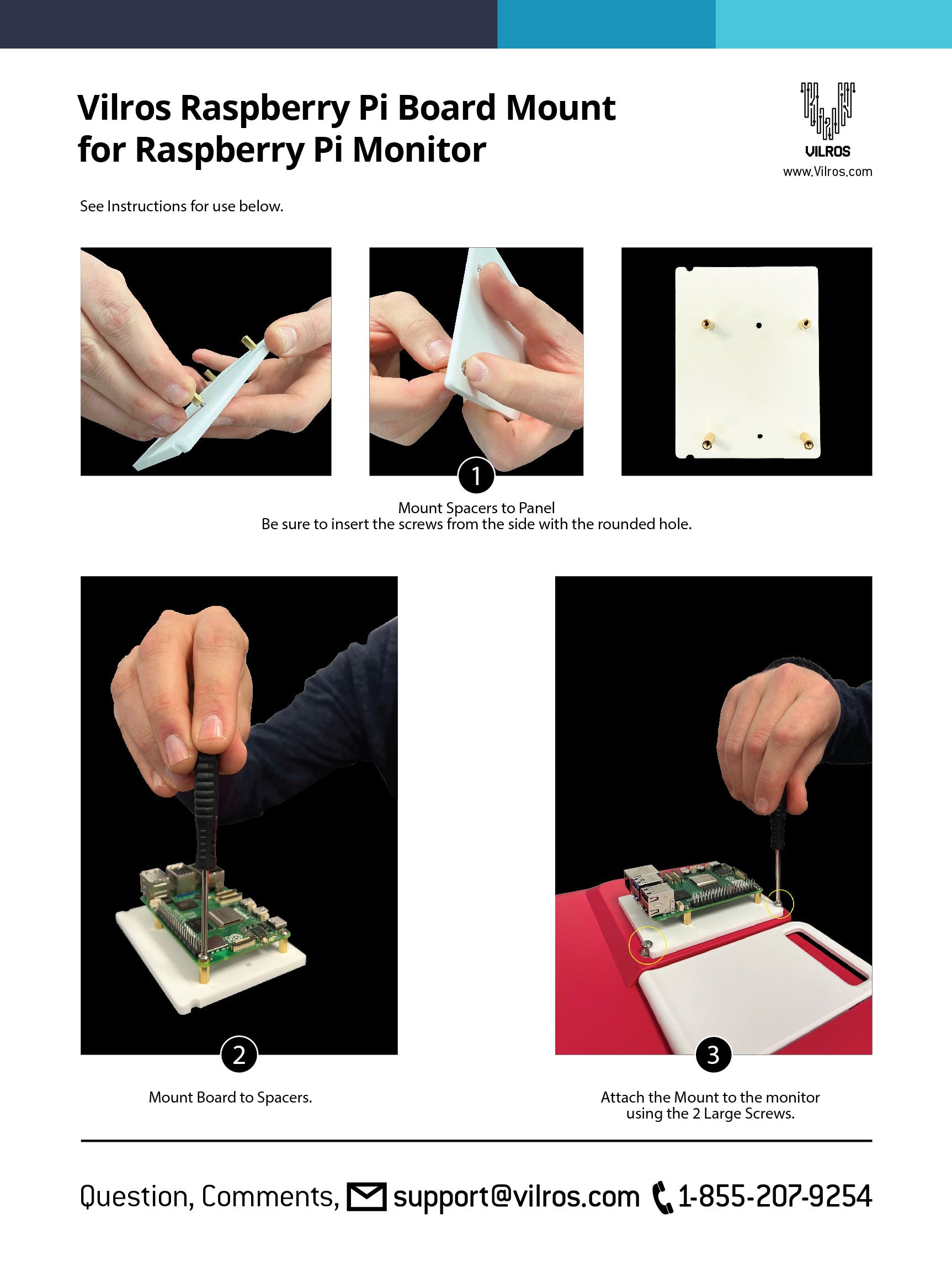 Vilros Raspberry Pi Board Mount for Raspberry Pi Monitor

VILROS
www.Vilros.com

See Instructions for use below.

1

Mount Spacers to Panel
Be sure to insert the screws from the side with the rounded hole.

2

Mount Board to Spacers.

3

Attach the Mount to the monitor using the 2 Large Screws.

Question, Comments, support@vilros.com 1-855-207-9254